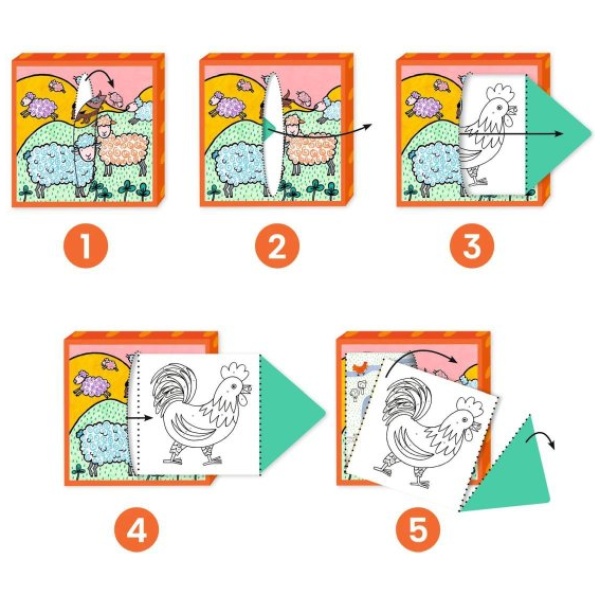 1

2

3

4

5